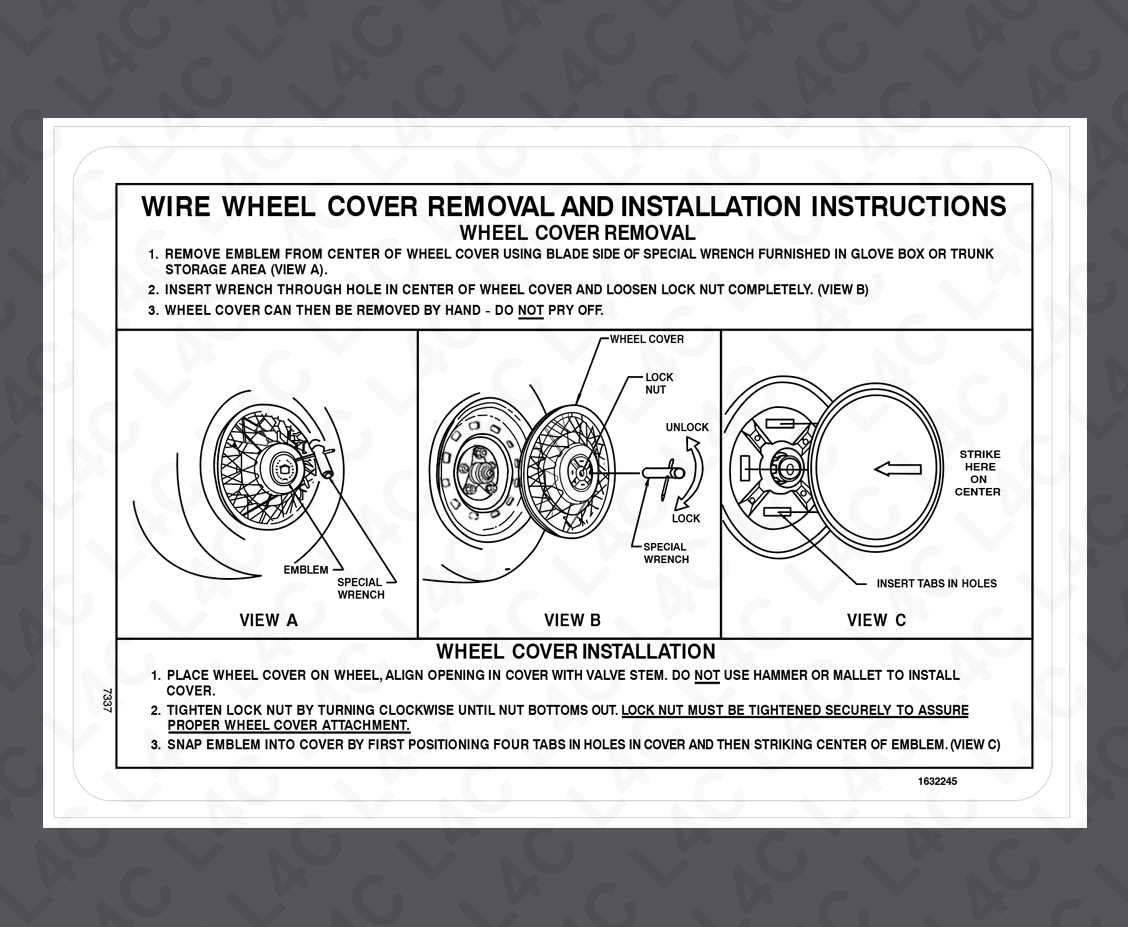 WIRE WHEEL COVER REMOVAL AND INSTALLATION INSTRUCTIONS

WHEEL COVER REMOVAL

1. REMOVE EMBLEM FROM CENTER OF WHEEL COVER USING BLADE SIDE OF SPECIAL WRENCH FURNISHED IN GLOVE BOX OR TRUNK STORAGE AREA (VIEW A).

2. INSERT WRENCH THROUGH HOLE IN CENTER OF WHEEL COVER AND LOOSEN LOCK NUT COMPLETELY. (VIEW B)

3. WHEEL COVER CAN THEN BE REMOVED BY HAND - DO NOT PRY OFF.

EMBLEM

SPECIAL WRENCH

VIEW A

WHEEL COVER

LOCK NUT

UNLOCK

LOCK

SPECIAL WRENCH

VIEW B

STRIKE HERE ON CENTER

INSERT TABS IN HOLES

VIEW C

WHEEL COVER INSTALLATION

1. PLACE WHEEL COVER ON WHEEL, ALIGN OPENING IN COVER WITH VALVE STEM. DO NOT USE HAMMER OR MALLET TO INSTALL COVER.

2. TIGHTEN LOCK NUT BY TURNING CLOCKWISE UNTIL NUT BOTTOMS OUT. LOCK NUT MUST BE TIGHTENED SECURELY TO ASSURE PROPER WHEEL COVER ATTACHMENT.

3. SNAP EMBLEM INTO COVER BY FIRST POSITIONING FOUR TABS IN HOLES IN COVER AND THEN STRIKING CENTER OF EMBLEM. (VIEW C)

7337

1632245

L4C